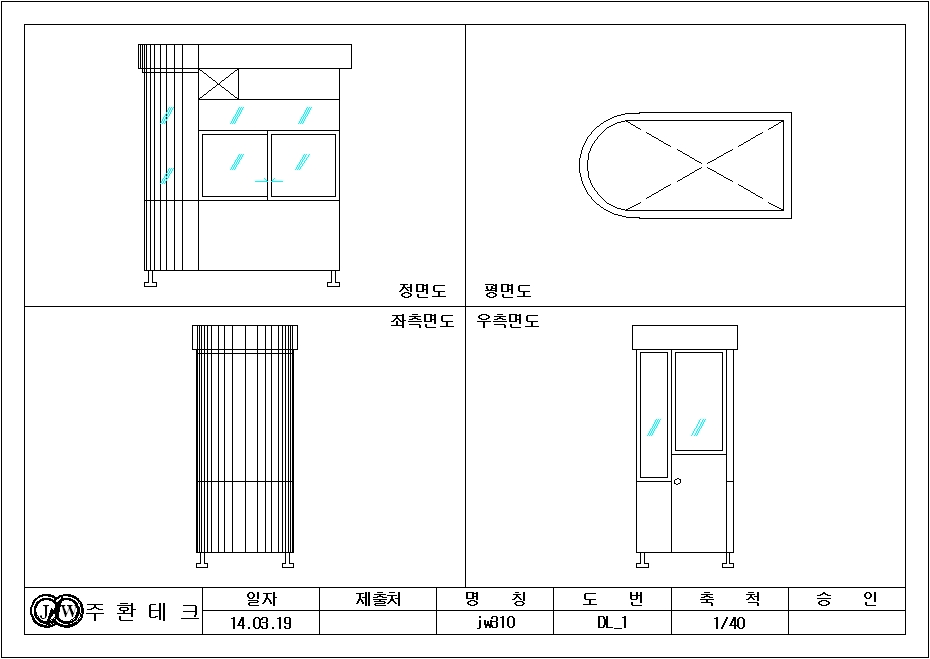 정면도

평면도

좌측면도

우측면도

JW 주 환 테 크

| 일자 | 제출처 | 명 칭 | 도 번 | 축 척 | 승 인 |
|---|---|---|---|---|---|
| 14.03.19 | | jw310 | DL_1 | 1/40 | |